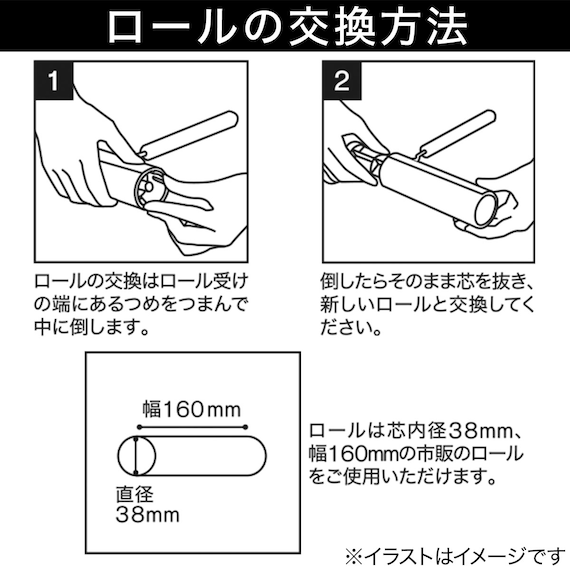 ロールの交換方法

1

ロールの交換はロール受けの端にあるつめをつまんで中に倒します。

2

倒したらそのまま芯を抜き、新しいロールと交換してください。

幅160mm

直径
38mm

ロールは芯内径38mm、幅160mmの市販のロールをご使用いただけます。

※イラストはイメージです