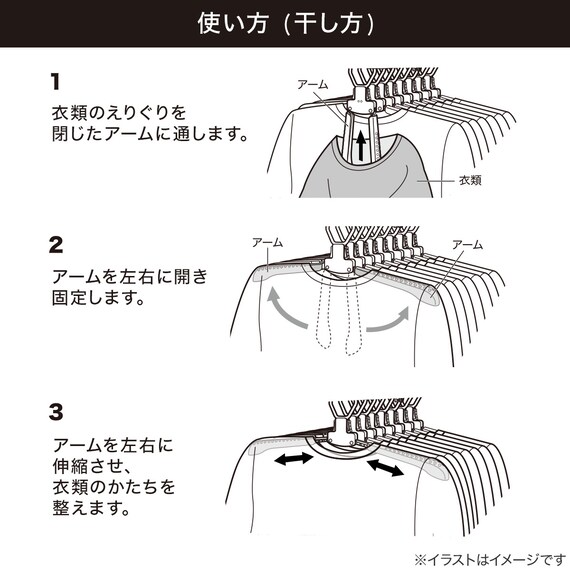 使い方（干し方）

1
衣類のえりぐりを閉じたアームに通します。

アーム
衣類

2
アームを左右に開き固定します。

アーム
アーム

3
アームを左右に伸縮させ、衣類のかたちを整えます。

※イラストはイメージです