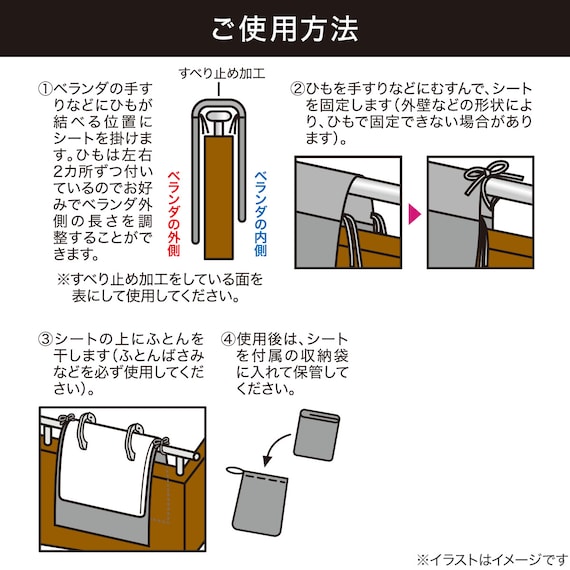 ご使用方法

①ベランダの手すりなどにひもが結べる位置にシートを掛けます。ひもは左右2カ所ずつ付いているのでお好みでベランダ外側の長さを調整することができます。

すべり止め加工

ベランダの外側

ベランダの内側

※すべり止め加工をしている面を表にして使用してください。

②ひもを手すりなどにむすんで、シートを固定します(外壁などの形状により、ひもで固定できない場合があります)。

③シートの上にふとんを干します(ふとんばさみなどを必ず使用してください)。

④使用後は、シートを付属の収納袋に入れて保管してください。

※イラストはイメージです