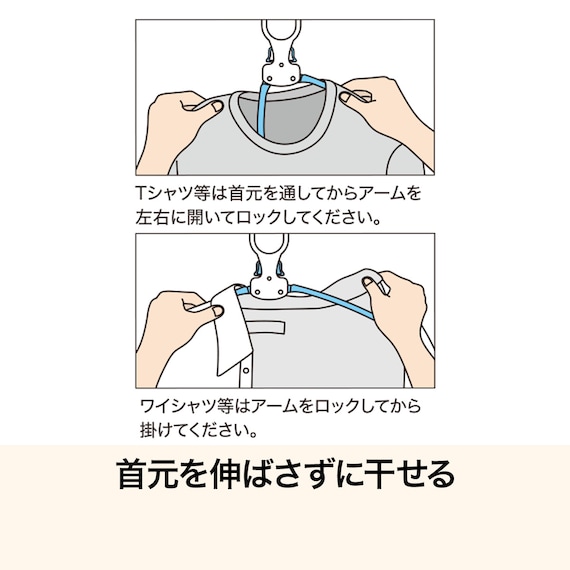 Tシャツ等は首元を通してからアームを左右に開いてロックしてください。

ワイシャツ等はアームをロックしてから掛けてください。

首元を伸ばさずに干せる