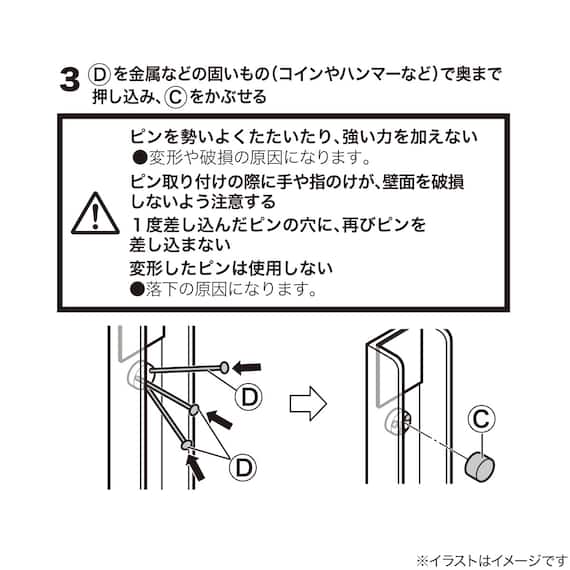 3 Ⓓを金属などの固いもの（コインやハンマーなど）で奥まで押し込み、Ⓒをかぶせる

ピンを勢いよくたたいたり、強い力を加えない
●変形や破損の原因になります。
ピン取り付けの際に手や指のけが、壁面を破損しないよう注意する
１度差し込んだピンの穴に、再びピンを差し込まない
変形したピンは使用しない
●落下の原因になります。

D

D

C

※イラストはイメージです