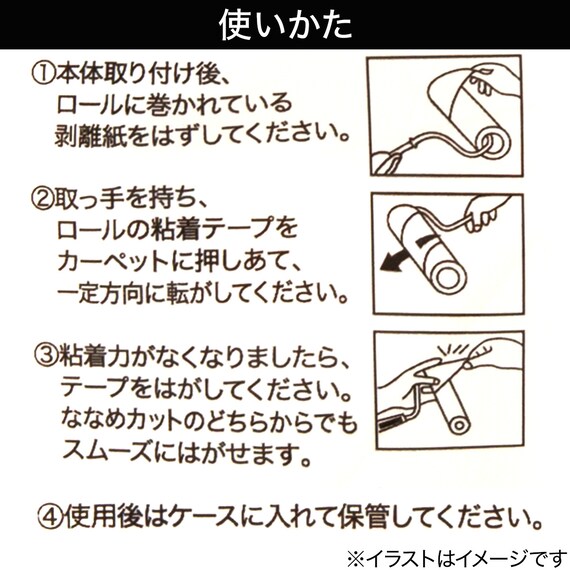 使いかた

①本体取り付け後、ロールに巻かれている剥離紙をはずしてください。

②取っ手を持ち、ロールの粘着テープをカーペットに押しあて、一定方向に転がしてください。

③粘着力がなくなりましたら、テープをはがしてください。ななめカットのどちらからでもスムーズにはがせます。

④使用後はケースに入れて保管してください。

※イラストはイメージです