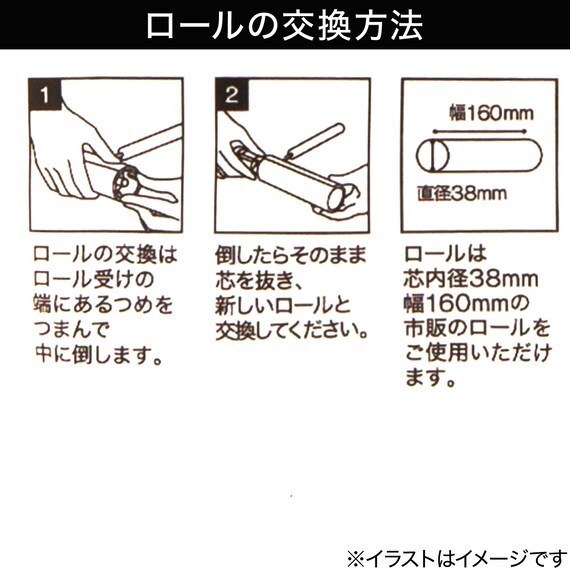 ロールの交換方法

1

ロールの交換はロール受けの端にあるつめをつまんで中に倒します。

2

倒したらそのまま芯を抜き、新しいロールと交換してください。

幅160mm

直径38mm

ロールは芯内径38mm幅160mmの市販のロールをご使用いただけます。

※イラストはイメージです