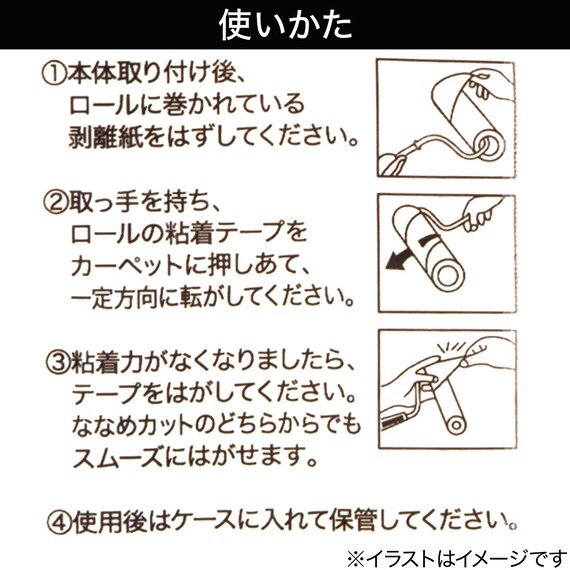 使いかた

①本体取り付け後、ロールに巻かれている剥離紙をはずしてください。

②取っ手を持ち、ロールの粘着テープをカーペットに押しあて、一定方向に転がしてください。

③粘着力がなくなりましたら、テープをはがしてください。ななめカットのどちらからでもスムーズにはがせます。

④使用後はケースに入れて保管してください。

※イラストはイメージです