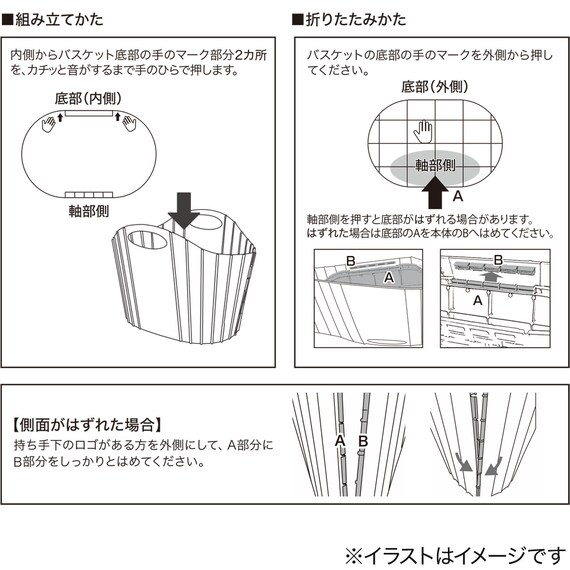 ■組み立てかた

内側からバスケット底部の手のマーク部分2カ所を、カチッと音がするまで手のひらで押します。

底部（内側）

軸部側

■折りたたみかた

バスケットの底部の手のマークを外側から押してください。

底部（外側）

軸部側

A

軸部側を押すと底部がはずれる場合があります。
はずれた場合は底部のAを本体のBへはめてください。

B

A

B

A

【側面がはずれた場合】
持ち手下のロゴがある方を外側にして、A部分にB部分をしっかりとはめてください。

A B

※イラストはイメージです