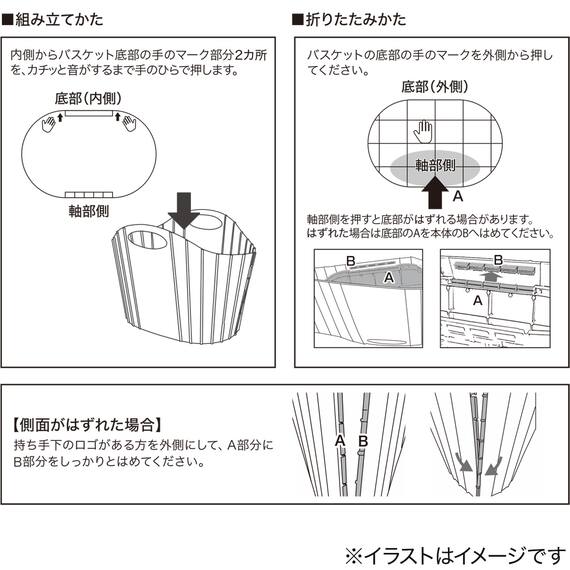 ■組み立てかた

内側からバスケット底部の手のマーク部分2カ所を、カチッと音がするまで手のひらで押します。

底部（内側）

軸部側

■折りたたみかた

バスケットの底部の手のマークを外側から押してください。

底部（外側）

軸部側

A

軸部側を押すと底部がはずれる場合があります。
はずれた場合は底部のAを本体のBへはめてください。

B

A

B

A

【側面がはずれた場合】
持ち手下のロゴがある方を外側にして、A部分にB部分をしっかりとはめてください。

A B

※イラストはイメージです