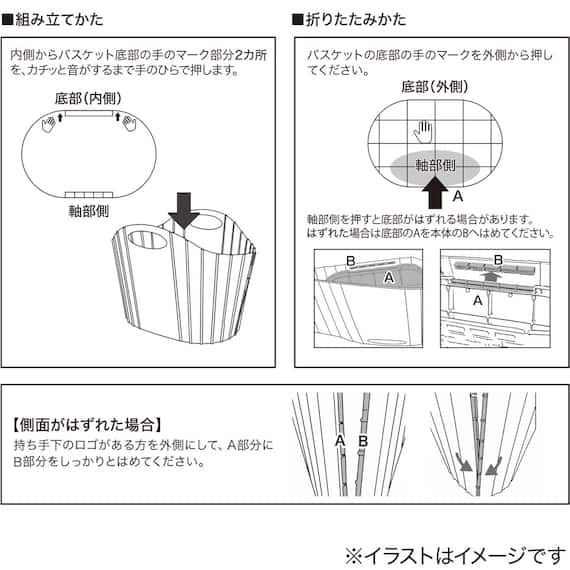 ■組み立てかた

内側からバスケット底部の手のマーク部分2カ所を、カチッと音がするまで手のひらで押します。

底部（内側）

軸部側

■折りたたみかた

バスケットの底部の手のマークを外側から押してください。

底部（外側）

軸部側

A

軸部側を押すと底部がはずれる場合があります。
はずれた場合は底部のAを本体のBへはめてください。

B

A

B

A

【側面がはずれた場合】
持ち手下のロゴがある方を外側にして、A部分にB部分をしっかりとはめてください。

A B

※イラストはイメージです