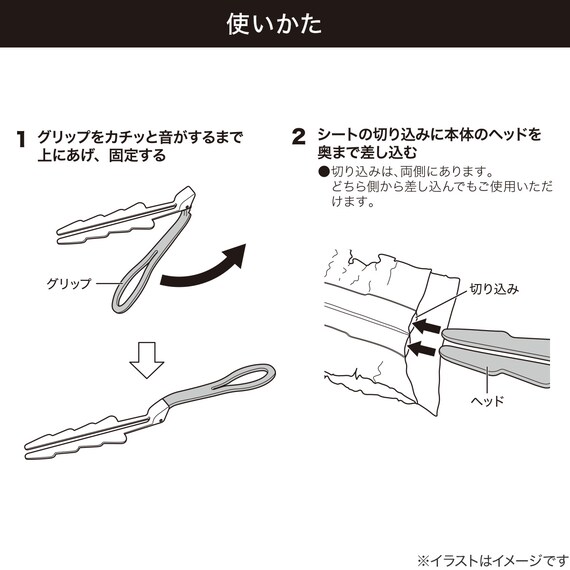 使いかた

1 グリップをカチッと音がするまで上にあげ、固定する

グリップ

2 シートの切り込みに本体のヘッドを奥まで差し込む

●切り込みは、両側にあります。どちら側から差し込んでもご使用いただけます。

切り込み

ヘッド

※イラストはイメージです