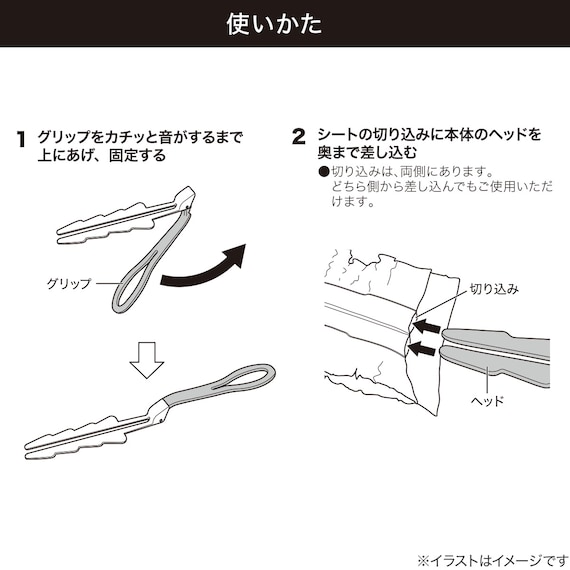 使いかた

1 グリップをカチッと音がするまで上にあげ、固定する

グリップ

2 シートの切り込みに本体のヘッドを奥まで差し込む

●切り込みは、両側にあります。どちら側から差し込んでもご使用いただけます。

切り込み

ヘッド

※イラストはイメージです