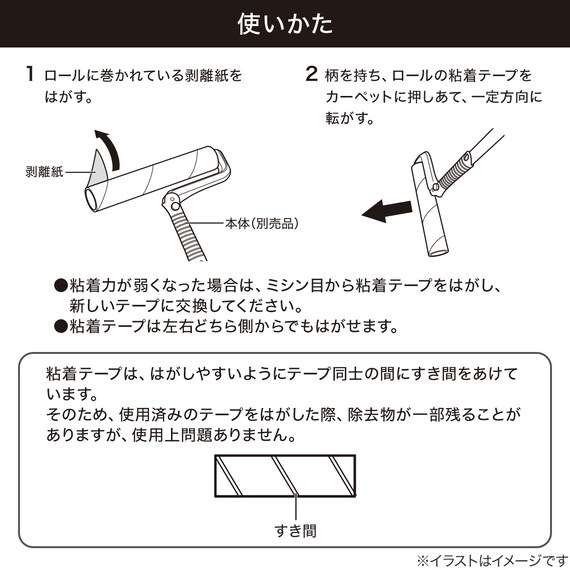 使いかた

1 ロールに巻かれている剥離紙をはがす。

剥離紙

本体(別売品)

2 柄を持ち、ロールの粘着テープをカーペットに押しあて、一定方向に転がす。

●粘着力が弱くなった場合は、ミシン目から粘着テープをはがし、新しいテープに交換してください。
●粘着テープは左右どちら側からでもはがせます。

粘着テープは、はがしやすいようにテープ同士の間にすき間をあけています。
そのため、使用済みのテープをはがした際、除去物が一部残ることがありますが、使用上問題ありません。

すき間

※イラストはイメージです