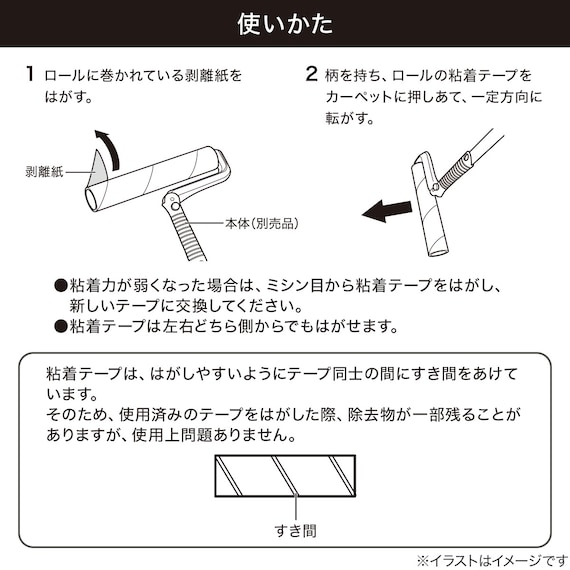 使いかた

1 ロールに巻かれている剥離紙をはがす。

剥離紙

本体(別売品)

2 柄を持ち、ロールの粘着テープをカーペットに押しあて、一定方向に転がす。

●粘着力が弱くなった場合は、ミシン目から粘着テープをはがし、新しいテープに交換してください。
●粘着テープは左右どちら側からでもはがせます。

粘着テープは、はがしやすいようにテープ同士の間にすき間をあけています。
そのため、使用済みのテープをはがした際、除去物が一部残ることがありますが、使用上問題ありません。

すき間

※イラストはイメージです