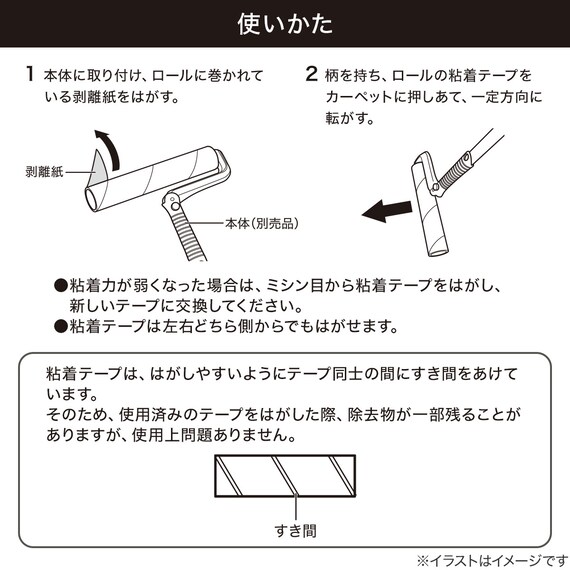 使いかた

1 本体に取り付け、ロールに巻かれている剥離紙をはがす。

剥離紙

本体（別売品）

2 柄を持ち、ロールの粘着テープをカーペットに押しあて、一定方向に転がす。

●粘着力が弱くなった場合は、ミシン目から粘着テープをはがし、新しいテープに交換してください。
●粘着テープは左右どちら側からでもはがせます。

粘着テープは、はがしやすいようにテープ同士の間にすき間をあけています。
そのため、使用済みのテープをはがした際、除去物が一部残ることがありますが、使用上問題ありません。

すき間

※イラストはイメージです