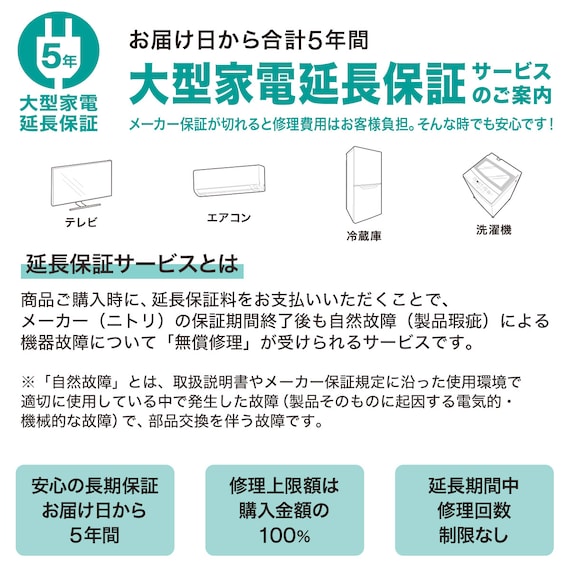 5年
大型家電
延長保証

お届け日から合計5年間
大型家電延長保証 サービスのご案内
メーカー保証が切れると修理費用はお客様負担。そんな時でも安心です！

テレビ
エアコン
冷蔵庫
洗濯機

延長保証サービスとは

商品ご購入時に、延長保証料をお支払いいただくことで、メーカー（ニトリ）の保証期間終了後も自然故障（製品瑕疵）による機器故障について「無償修理」が受けられるサービスです。

※「自然故障」とは、取扱説明書やメーカー保証規定に沿った使用環境で適切に使用している中で発生した故障（製品そのものに起因する電気的・機械的な故障）で、部品交換を伴う故障です。

安心の長期保証
お届け日から
5年間

修理上限額は
購入金額の
100%

延長期間中
修理回数
制限なし