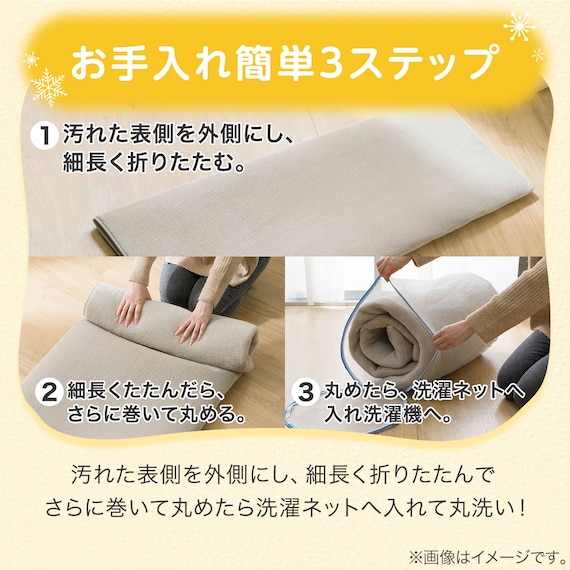 お手入れ簡単3ステップ

1 汚れた表側を外側にし、細長く折りたたむ。

2 細長くたたんだら、さらに巻いて丸める。

3 丸めたら、洗濯ネットへ入れ洗濯機へ。

汚れた表側を外側にし、細長く折りたたんでさらに巻いて丸めたら洗濯ネットへ入れて丸洗い！

※画像はイメージです。