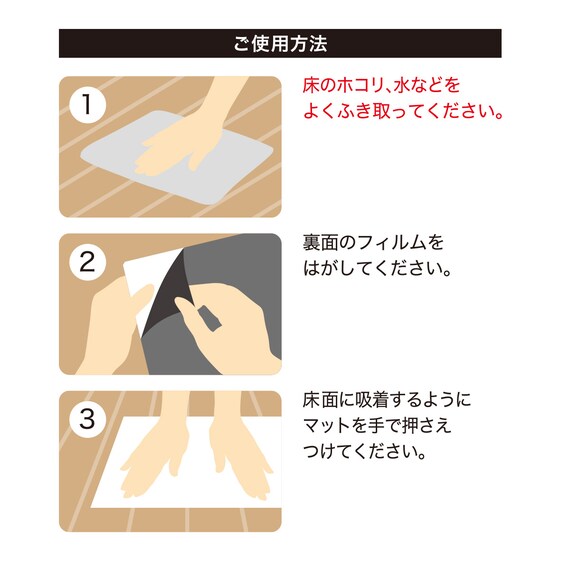 ご使用方法

1

床のホコリ、水などをよくふき取ってください。

2

裏面のフィルムをはがしてください。

3

床面に吸着するようにマットを手で押さえつけてください。