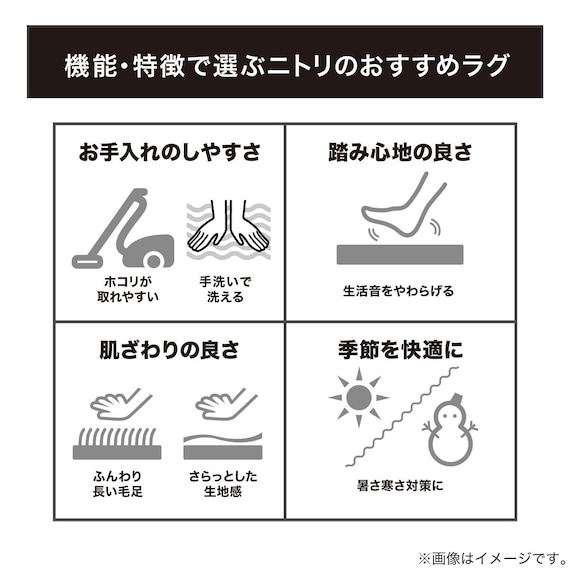 機能・特徴で選ぶニトリのおすすめラグ

お手入れのしやすさ

ホコリが取れやすい

手洗いで洗える

踏み心地の良さ

生活音をやわらげる

肌ざわりの良さ

ふんわり長い毛足

さらっとした生地感

季節を快適に

暑さ寒さ対策に

※画像はイメージです。