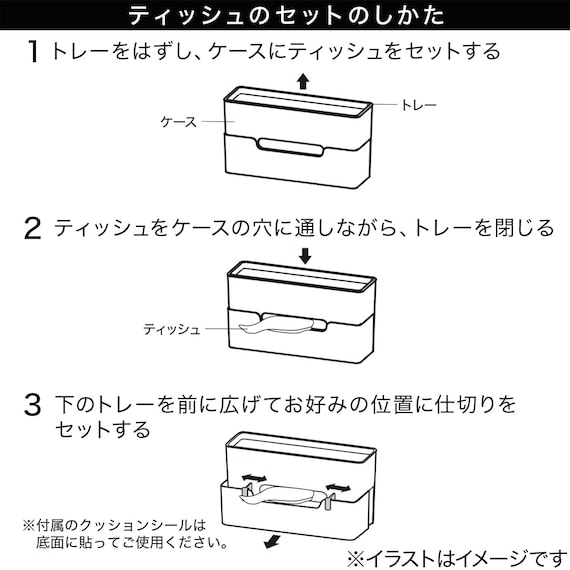 ティッシュのセットのしかた

1 トレーをはずし、ケースにティッシュをセットする

ケース

トレー

2 ティッシュをケースの穴に通しながら、トレーを閉じる

ティッシュ

3 下のトレーを前に広げてお好みの位置に仕切りをセットする

※付属のクッションシールは底面に貼ってご使用ください。

※イラストはイメージです