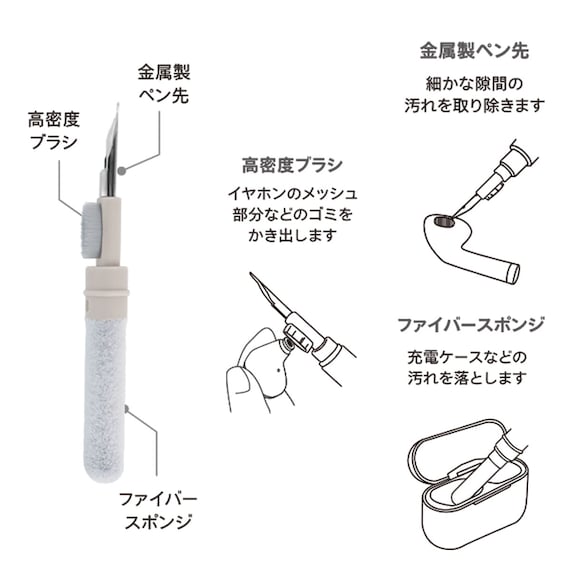 金属製
ペン先

高密度
ブラシ

ファイバー
スポンジ

高密度ブラシ

イヤホンのメッシュ部分などのゴミをかき出します

金属製ペン先

細かな隙間の汚れを取り除きます

ファイバースポンジ

充電ケースなどの汚れを落とします