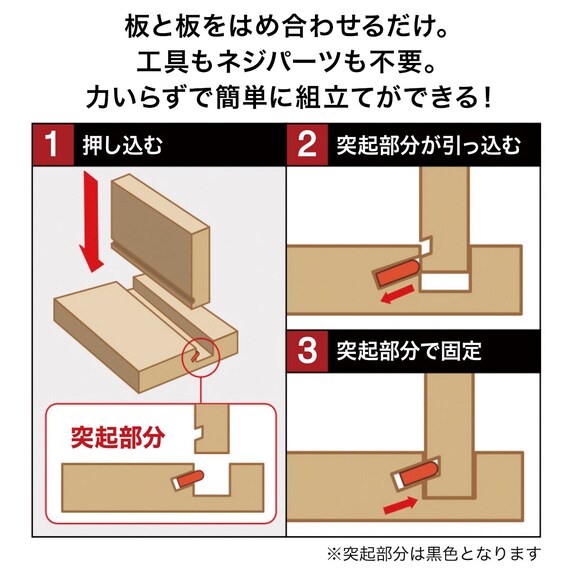 板と板をはめ合わせるだけ。
工具もネジパーツも不要。
力いらずで簡単に組立てができる！

1 押し込む

突起部分

2 突起部分が引っ込む

3 突起部分で固定

※突起部分は黒色となります