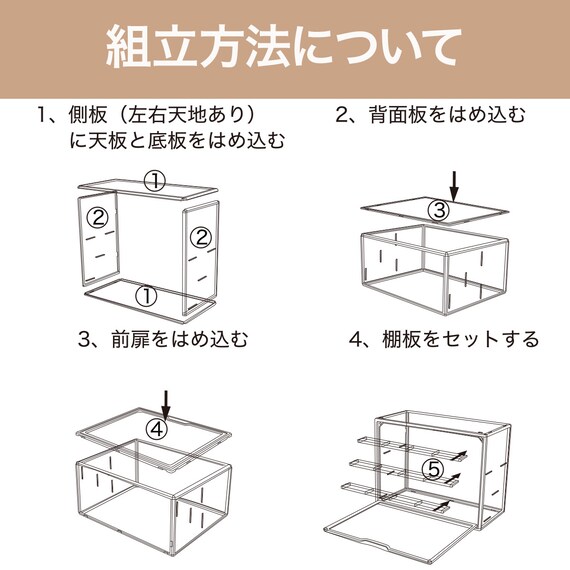 組立方法について

1、側板（左右天地あり）に天板と底板をはめ込む

①
②
②
①

2、背面板をはめ込む

③

3、前扉をはめ込む

④

4、棚板をセットする

⑤