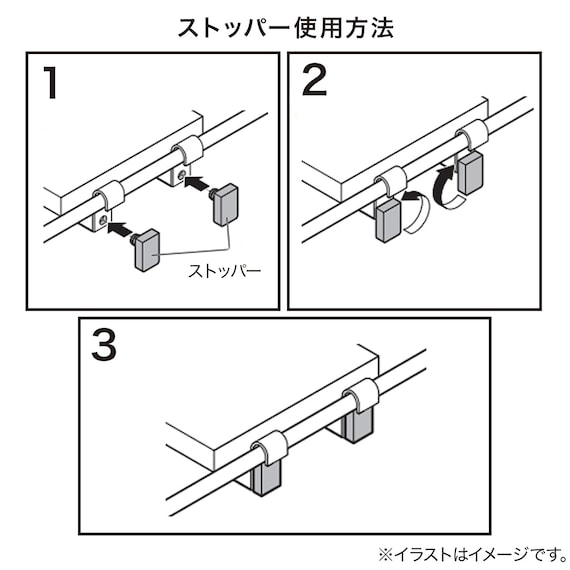 ストッパー使用方法

1

ストッパー

2

3

※イラストはイメージです。