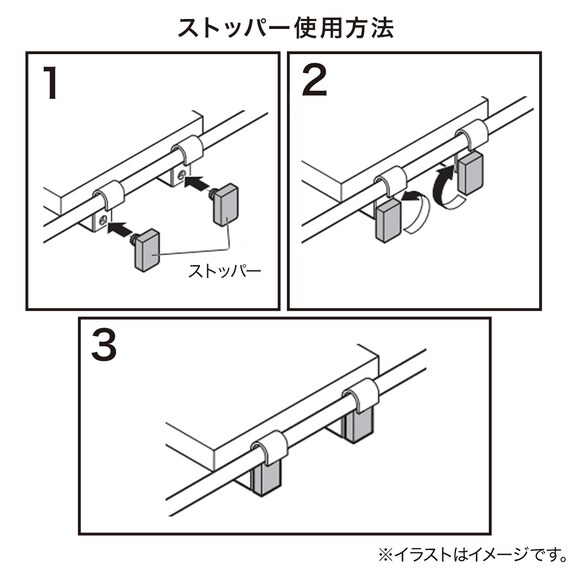 ストッパー使用方法

1

ストッパー

2

3

※イラストはイメージです。