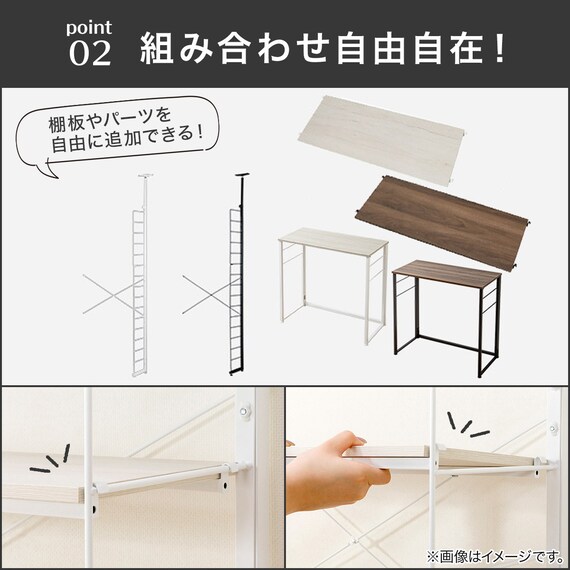 point 02 組み合わせ自由自在！

棚板やパーツを自由に追加できる！

※画像はイメージです。