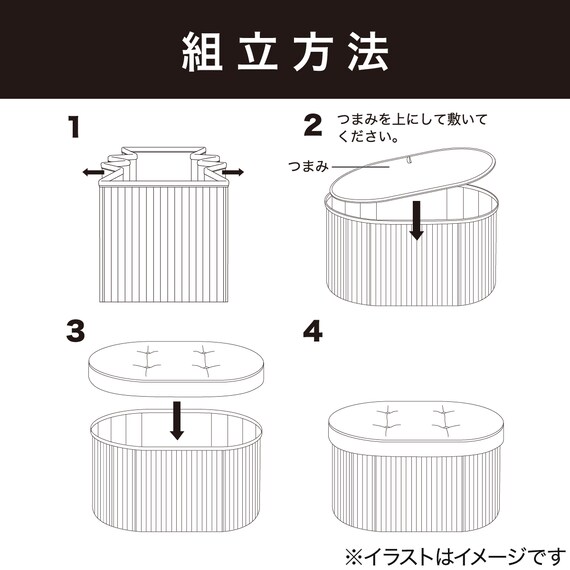 組立方法

1

2 つまみを上にして敷いてください。

つまみ

3

4

※イラストはイメージです