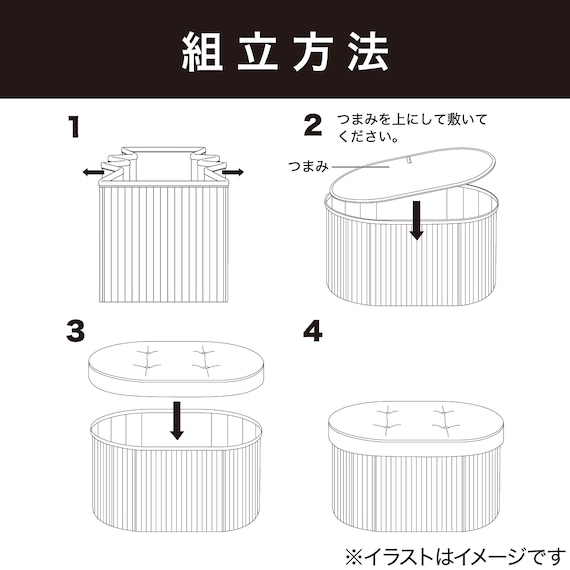 組立方法

1

2 つまみを上にして敷いてください。

つまみ

3

4

※イラストはイメージです