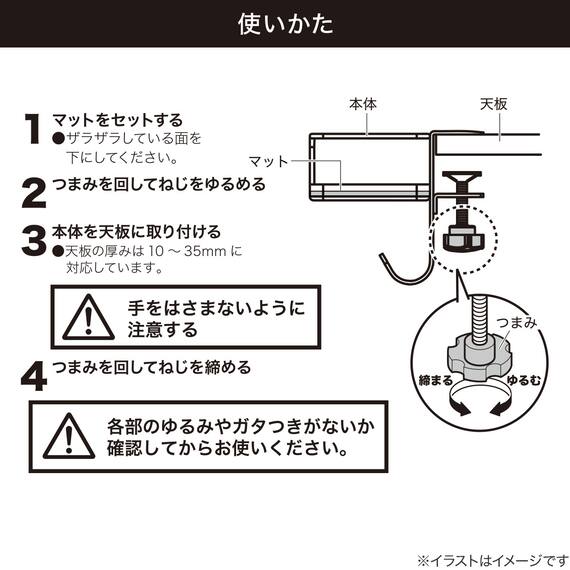 使いかた

1 マットをセットする
●ザラザラしている面を下にしてください。

2 つまみを回してねじをゆるめる

3 本体を天板に取り付ける
●天板の厚みは 10 ～ 35mm に対応しています。

手をはさまないように注意する

4 つまみを回してねじを締める

各部のゆるみやガタつきがないか確認してからお使いください。

本体
天板
マット
つまみ
締まる
ゆるむ

※イラストはイメージです