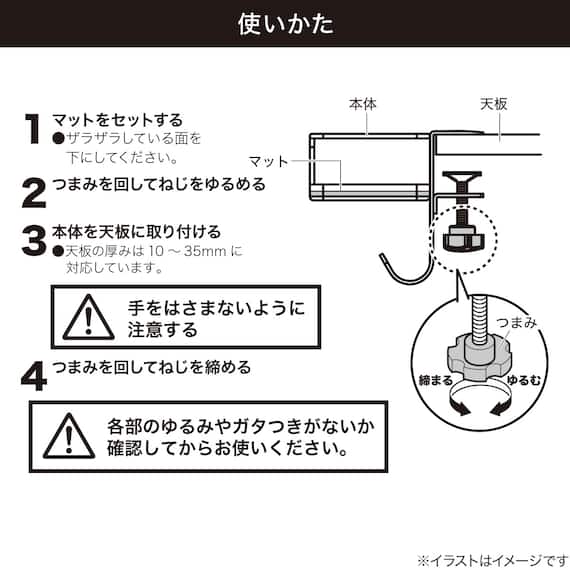 使いかた

1 マットをセットする
●ザラザラしている面を下にしてください。

2 つまみを回してねじをゆるめる

3 本体を天板に取り付ける
●天板の厚みは 10 ～ 35mm に対応しています。

手をはさまないように注意する

4 つまみを回してねじを締める

各部のゆるみやガタつきがないか確認してからお使いください。

本体
天板
マット
つまみ
締まる
ゆるむ

※イラストはイメージです