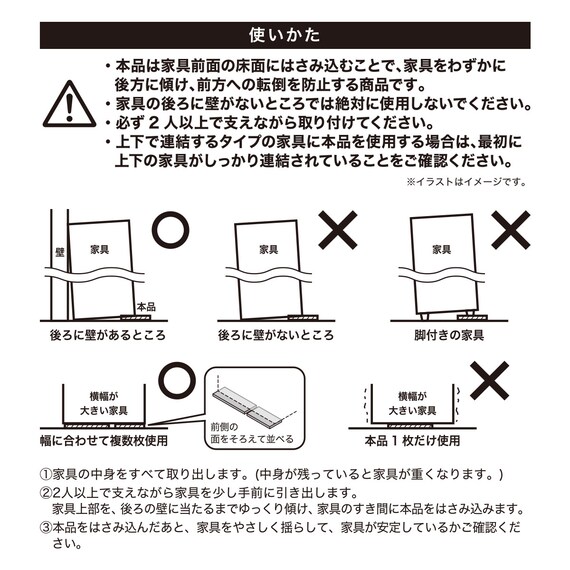 使いかた

・本品は家具前面の床面にはさみ込むことで、家具をわずかに後方に傾け、前方への転倒を防止する商品です。
・家具の後ろに壁がないところでは絶対に使用しないでください。
・必ず 2 人以上で支えながら取り付けてください。
・上下で連結するタイプの家具に本品を使用する場合は、最初に上下の家具がしっかり連結されていることをご確認ください。

※イラストはイメージです。

壁
家具
本品
後ろに壁があるところ

家具
後ろに壁がないところ

家具
脚付きの家具

横幅が大きい家具
幅に合わせて複数枚使用
前側の面をそろえて並べる

横幅が大きい家具
本品 1 枚だけ使用

①家具の中身をすべて取り出します。(中身が残っていると家具が重くなります。)
②2人以上で支えながら家具を少し手前に引き出します。
家具上部を、後ろの壁に当たるまでゆっくり傾け、家具のすき間に本品をはさみ込みます。
③本品をはさみ込んだあと、家具をやさしく揺らして、家具が安定しているかご確認ください。