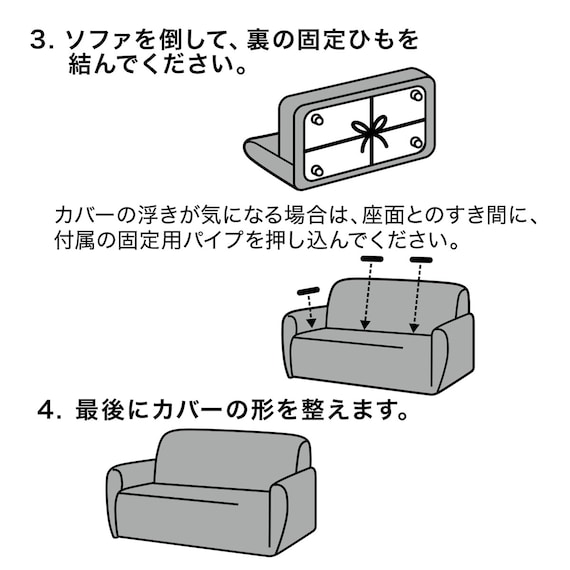 3. ソファを倒して、裏の固定ひもを結んでください。

カバーの浮きが気になる場合は、座面とのすき間に、付属の固定用パイプを押し込んでください。

4. 最後にカバーの形を整えます。