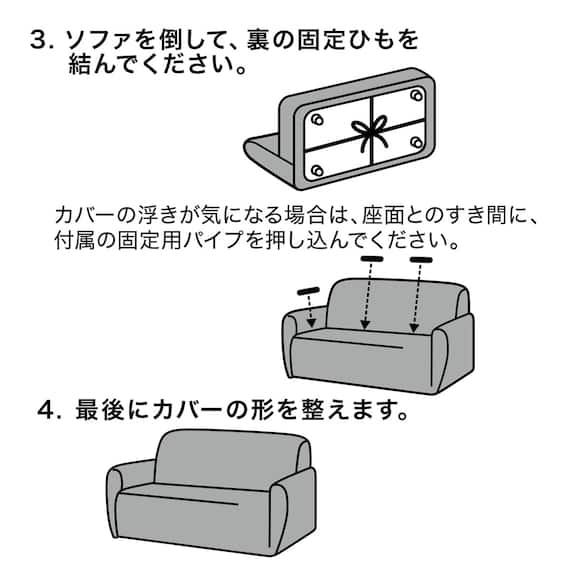 3. ソファを倒して、裏の固定ひもを結んでください。

カバーの浮きが気になる場合は、座面とのすき間に、付属の固定用パイプを押し込んでください。

4. 最後にカバーの形を整えます。