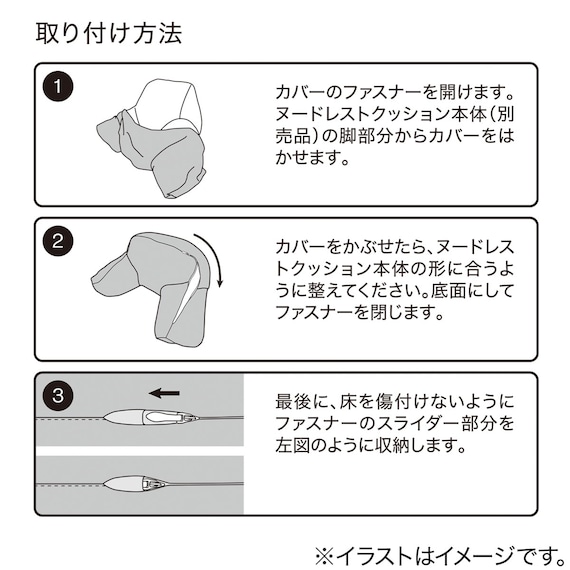 取り付け方法

1

カバーのファスナーを開けます。ヌードレストクッション本体(別売品)の脚部分からカバーをはかせます。

2

カバーをかぶせたら、ヌードレストクッション本体の形に合うように整えてください。底面にしてファスナーを閉じます。

3

最後に、床を傷付けないようにファスナーのスライダー部分を左図のように収納します。

※イラストはイメージです。