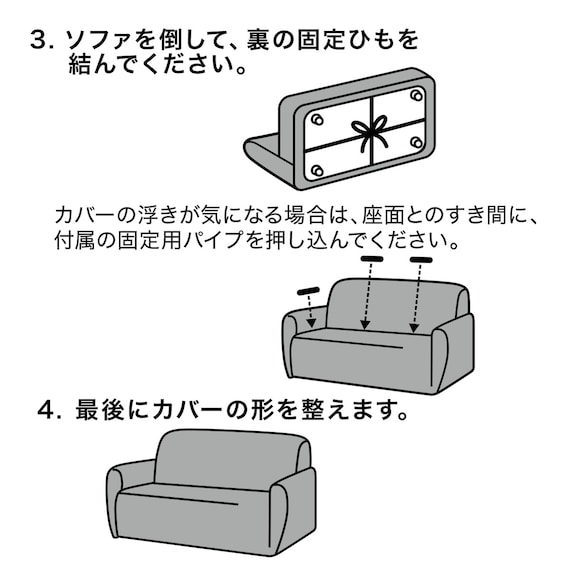 3. ソファを倒して、裏の固定ひもを結んでください。

カバーの浮きが気になる場合は、座面とのすき間に、付属の固定用パイプを押し込んでください。

4. 最後にカバーの形を整えます。