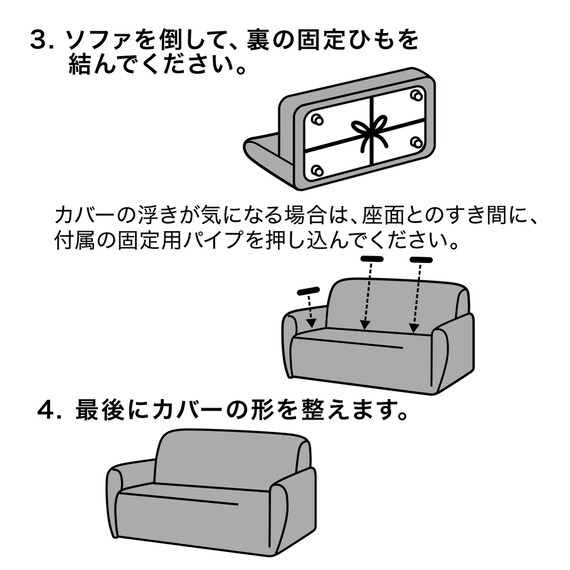 3. ソファを倒して、裏の固定ひもを結んでください。

カバーの浮きが気になる場合は、座面とのすき間に、付属の固定用パイプを押し込んでください。

4. 最後にカバーの形を整えます。