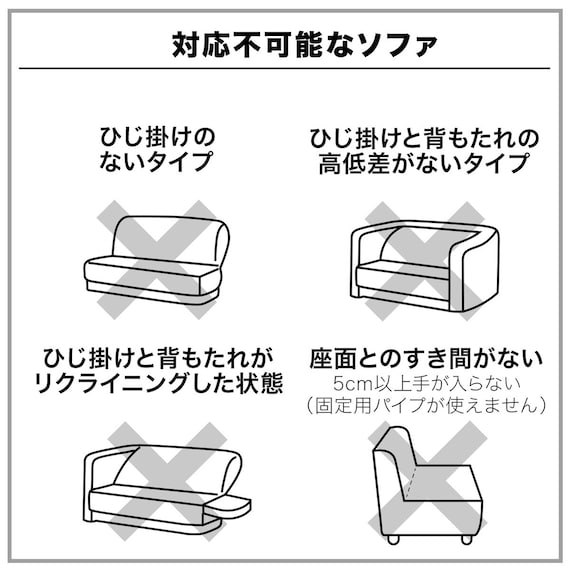 対応不可能なソファ

ひじ掛けのないタイプ

ひじ掛けと背もたれの高低差がないタイプ

ひじ掛けと背もたれがリクライニングした状態

座面とのすき間がない
5cm以上手が入らない
（固定用パイプが使えません）