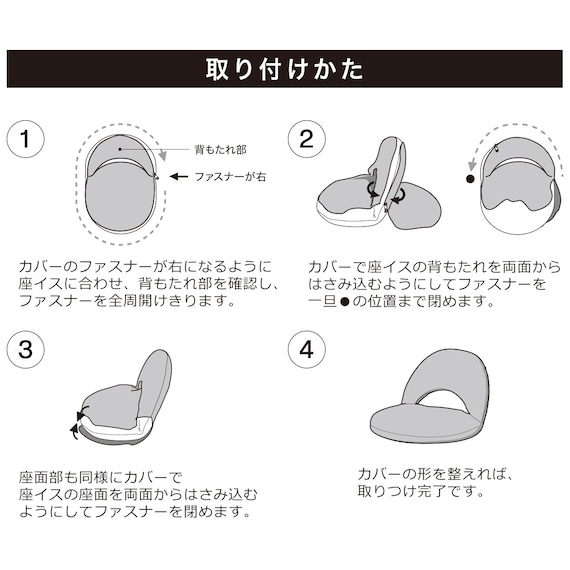 取り付けかた

1

背もたれ部

ファスナーが右

カバーのファスナーが右になるように座イスに合わせ、背もたれ部を確認し、ファスナーを全周開けきります。

2

カバーで座イスの背もたれを両面からはさみ込むようにしてファスナーを一旦●の位置まで閉めます。

3

座面部も同様にカバーで座イスの座面を両面からはさみ込むようにしてファスナーを閉めます。

4

カバーの形を整えれば、取りつけ完了です。