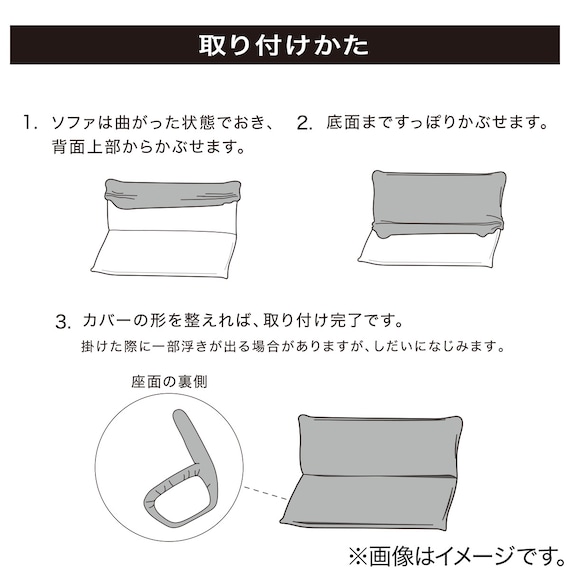 取り付けかた

1. ソファは曲がった状態でおき、背面上部からかぶせます。

2. 底面まですっぽりかぶせます。

3. カバーの形を整えれば、取り付け完了です。
掛けた際に一部浮きが出る場合がありますが、しだいになじみます。

座面の裏側

※画像はイメージです。