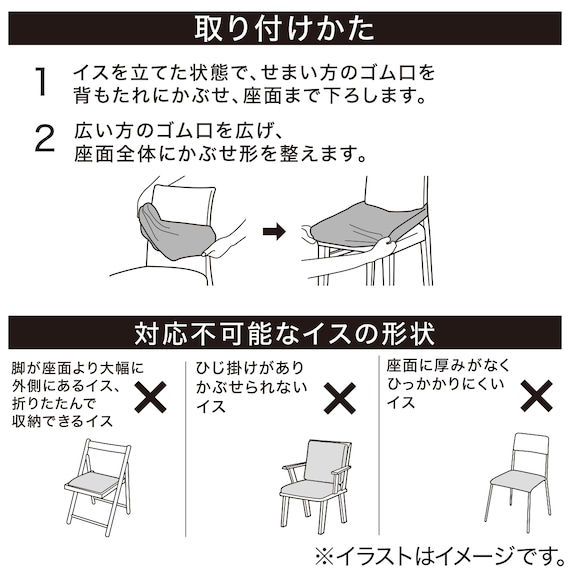 取り付けかた

1 イスを立てた状態で、せまい方のゴム口を背もたれにかぶせ、座面まで下ろします。

2 広い方のゴム口を広げ、座面全体にかぶせ形を整えます。

対応不可能なイスの形状

脚が座面より大幅に外側にあるイス、折りたたんで収納できるイス ✕

ひじ掛けがありかぶせられないイス ✕

座面に厚みがなくひっかかりにくいイス ✕

※イラストはイメージです。