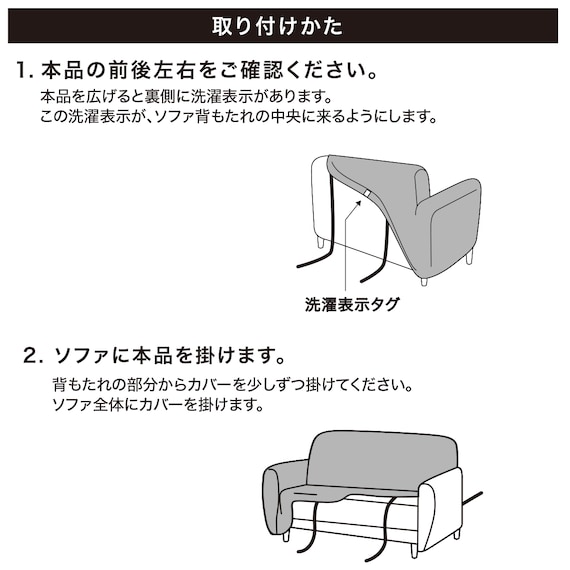 取り付けかた

1. 本品の前後左右をご確認ください。

本品を広げると裏側に洗濯表示があります。
この洗濯表示が、ソファ背もたれの中央に来るようにします。

洗濯表示タグ

2. ソファに本品を掛けます。

背もたれの部分からカバーを少しずつ掛けてください。
ソファ全体にカバーを掛けます。