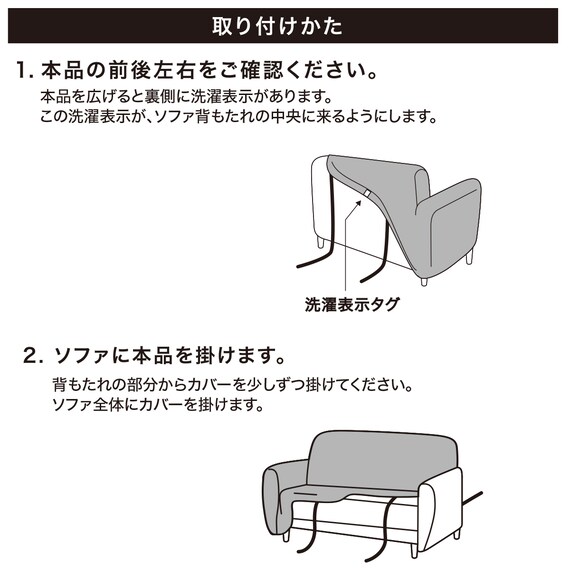 取り付けかた

1. 本品の前後左右をご確認ください。

本品を広げると裏側に洗濯表示があります。
この洗濯表示が、ソファ背もたれの中央に来るようにします。

洗濯表示タグ

2. ソファに本品を掛けます。

背もたれの部分からカバーを少しずつ掛けてください。
ソファ全体にカバーを掛けます。