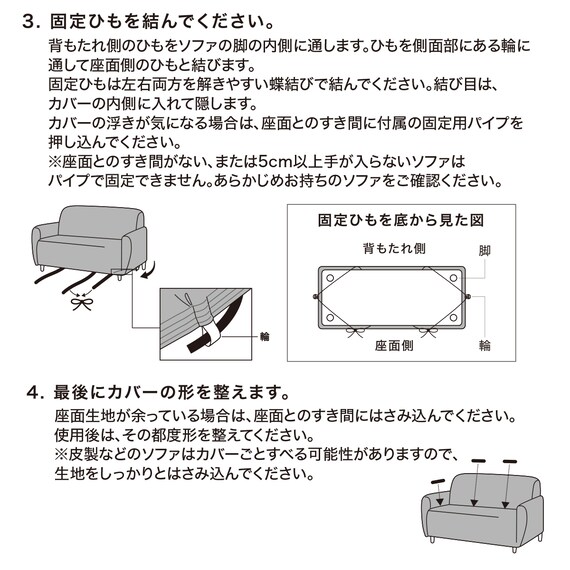 3. 固定ひもを結んでください。

背もたれ側のひもをソファの脚の内側に通します。ひもを側面部にある輪に通して座面側のひもと結びます。
固定ひもは左右両方を解きやすい蝶結びで結んでください。結び目は、カバーの内側に入れて隠します。
カバーの浮きが気になる場合は、座面とのすき間に付属の固定用パイプを押し込んでください。
※座面とのすき間がない、または5cm以上手が入らないソファはパイプで固定できません。あらかじめお持ちのソファをご確認ください。

輪

固定ひもを底から見た図

背もたれ側

脚

座面側

輪

4. 最後にカバーの形を整えます。

座面生地が余っている場合は、座面とのすき間にはさみ込んでください。
使用後は、その都度形を整えてください。
※皮製などのソファはカバーごとすべる可能性がありますので、生地をしっかりとはさみ込んでください。