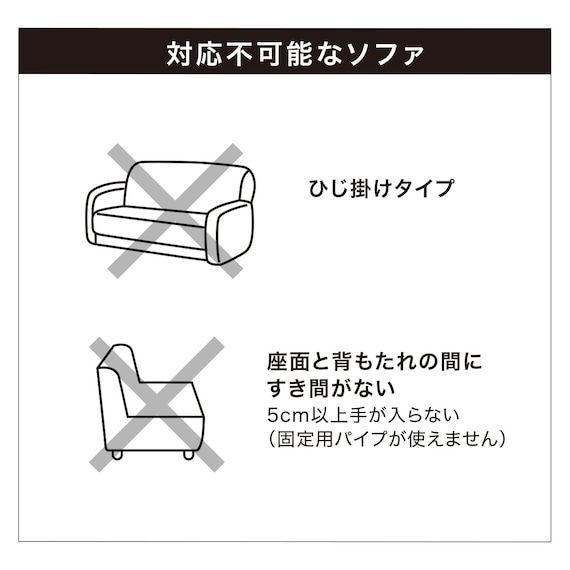 対応不可能なソファ

ひじ掛けタイプ

座面と背もたれの間にすき間がない

5cm以上手が入らない
(固定用パイプが使えません)