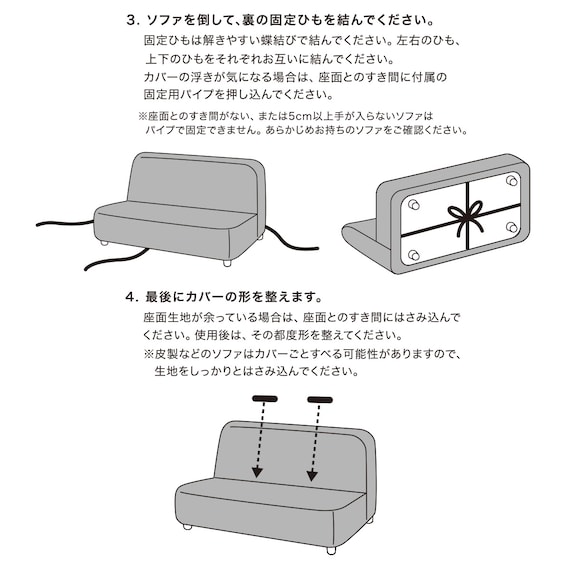 3. ソファを倒して、裏の固定ひもを結んでください。

固定ひもは解きやすい蝶結びで結んでください。左右のひも、上下のひもをそれぞれお互いに結んでください。
カバーの浮きが気になる場合は、座面とのすき間に付属の固定用パイプを押し込んでください。

※座面とのすき間がない、または5cm以上手が入らないソファはパイプで固定できません。あらかじめお持ちのソファをご確認ください。

4. 最後にカバーの形を整えます。

座面生地が余っている場合は、座面とのすき間にはさみ込んでください。使用後は、その都度形を整えてください。
※皮製などのソファはカバーごとすべる可能性がありますので、生地をしっかりとはさみ込んでください。