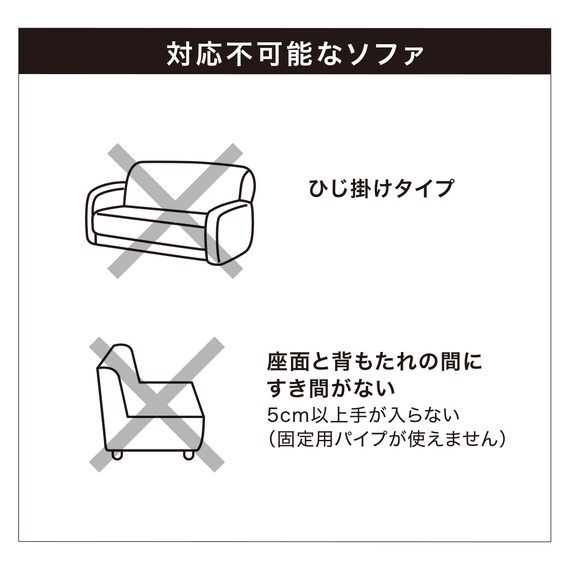 対応不可能なソファ

ひじ掛けタイプ

座面と背もたれの間にすき間がない
5cm以上手が入らない
（固定用パイプが使えません）