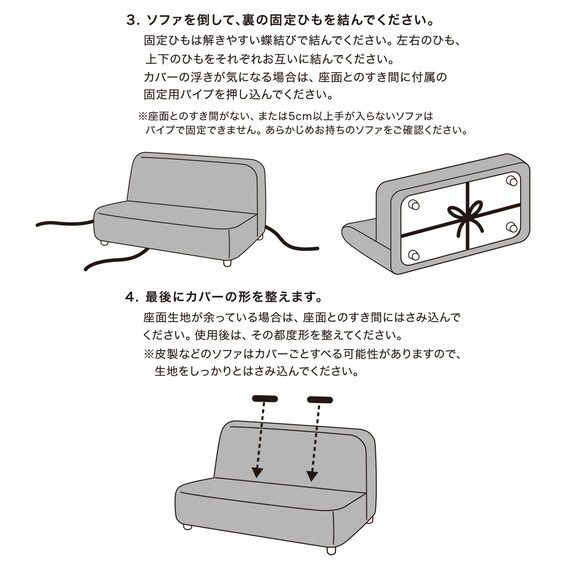 3. ソファを倒して、裏の固定ひもを結んでください。

固定ひもは解きやすい蝶結びで結んでください。左右のひも、上下のひもをそれぞれお互いに結んでください。
カバーの浮きが気になる場合は、座面とのすき間に付属の固定用パイプを押し込んでください。

※座面とのすき間がない、または5cm以上手が入らないソファはパイプで固定できません。あらかじめお持ちのソファをご確認ください。

4. 最後にカバーの形を整えます。

座面生地が余っている場合は、座面とのすき間にはさみ込んでください。使用後は、その都度形を整えてください。
※皮製などのソファはカバーごとすべる可能性がありますので、生地をしっかりとはさみ込んでください。