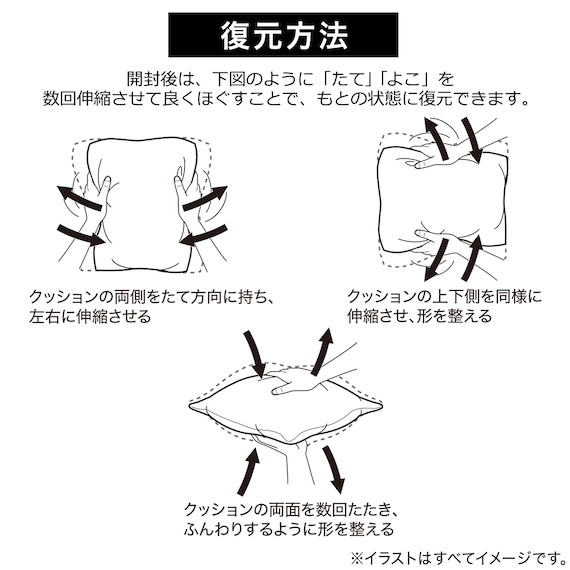 復元方法

開封後は、下図のように「たて」「よこ」を数回伸縮させて良くほぐすことで、もとの状態に復元できます。

クッションの両側をたて方向に持ち、左右に伸縮させる

クッションの上下側を同様に伸縮させ、形を整える

クッションの両面を数回たたき、ふんわりするように形を整える

※イラストはすべてイメージです。