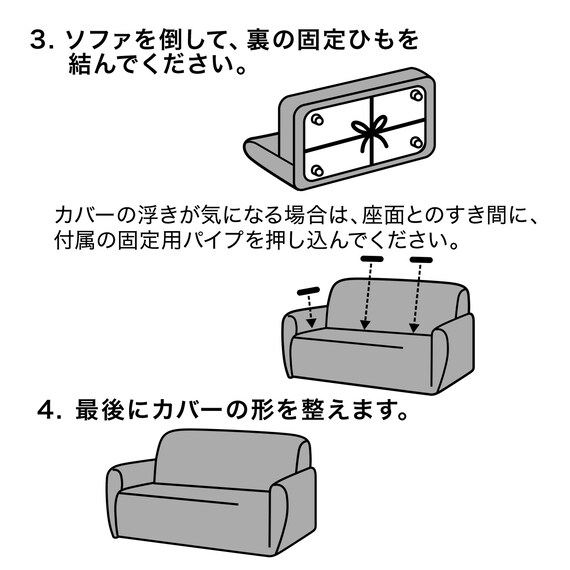 3. ソファを倒して、裏の固定ひもを結んでください。

カバーの浮きが気になる場合は、座面とのすき間に、付属の固定用パイプを押し込んでください。

4. 最後にカバーの形を整えます。